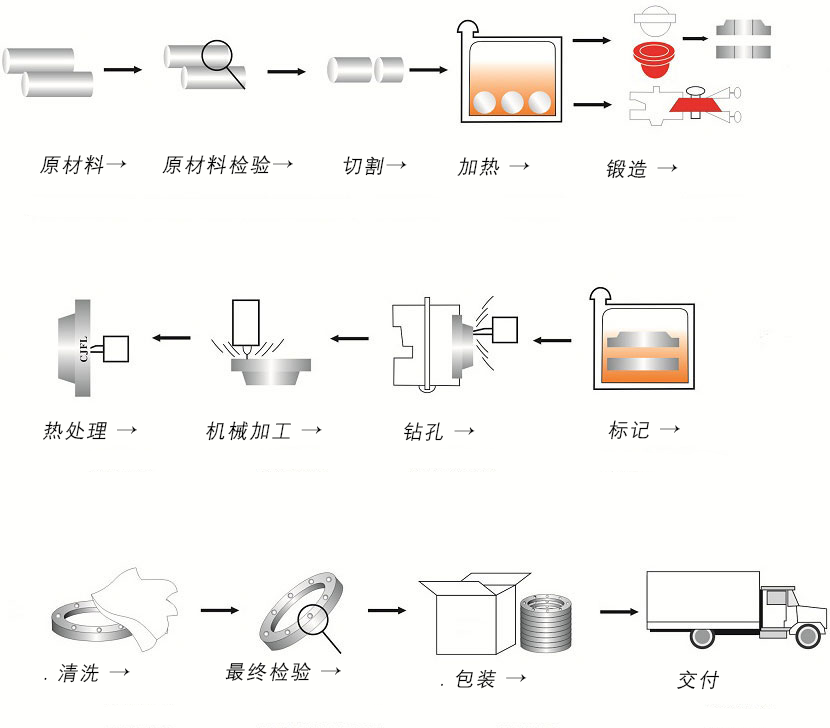 原材料→ 原材料检验→ 切割→ 加热 → 锻造 →

CJFL

热处理 → 机械加工 → 钻孔 → 标记 →

. 清洗 → 最终检验 → . 包装 → 交付